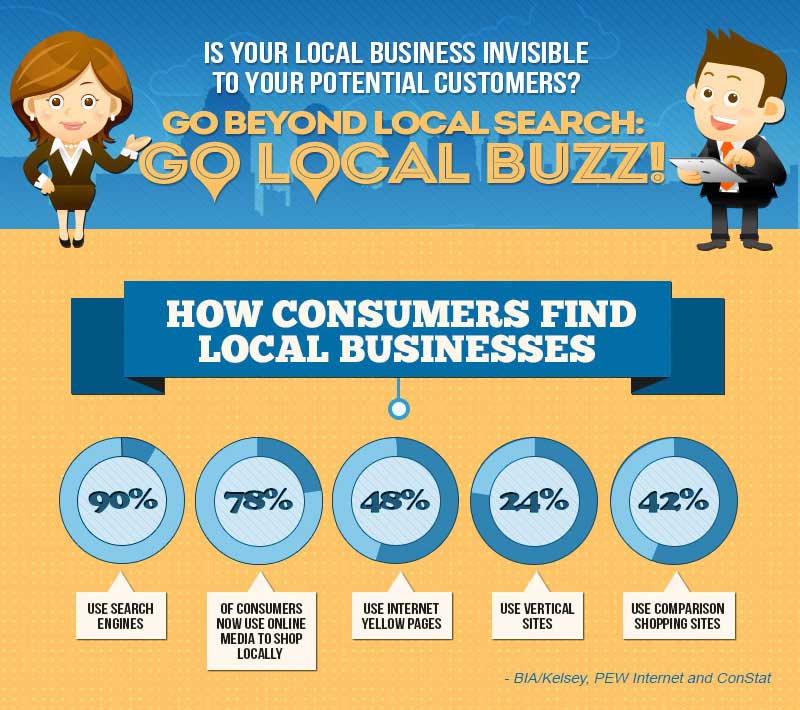 IS YOUR LOCAL BUSINESS INVISIBLE TO YOUR POTENTIAL CUSTOMERS?

GO BEYOND LOCAL SEARCH: GO LOCAL BUZZ!

HOW CONSUMERS FIND LOCAL BUSINESSES

90%

USE SEARCH ENGINES

78%

OF CONSUMERS NOW USE ONLINE MEDIA TO SHOP LOCALLY

48%

USE INTERNET YELLOW PAGES

24%

USE VERTICAL SITES

42%

USE COMPARISON SHOPPING SITES

- BIA/Kelsey, PEW Internet and ConStat