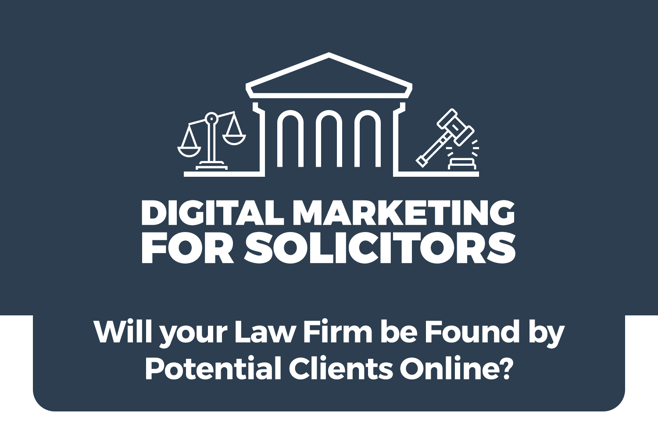 DIGITAL MARKETING FOR SOLICITORS

Will your Law Firm be Found by Potential Clients Online?